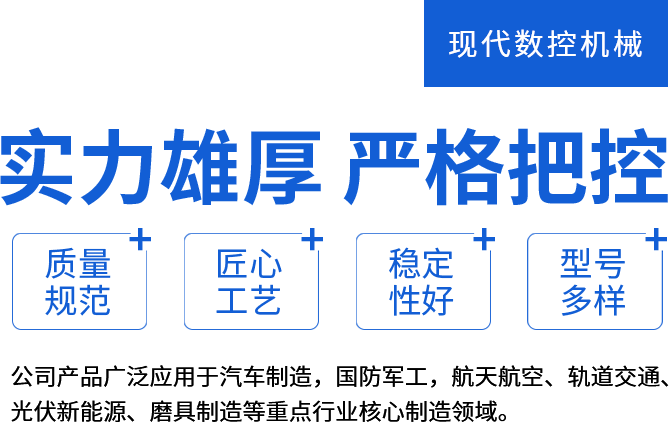 现代数控机械

实力雄厚 严格把控

质量
规范

匠心
工艺

稳定
性好

型号
多样

公司产品广泛应用于汽车制造，国防军工，航天航空、轨道交通、光伏新能源、磨具制造等重点行业核心制造领域。